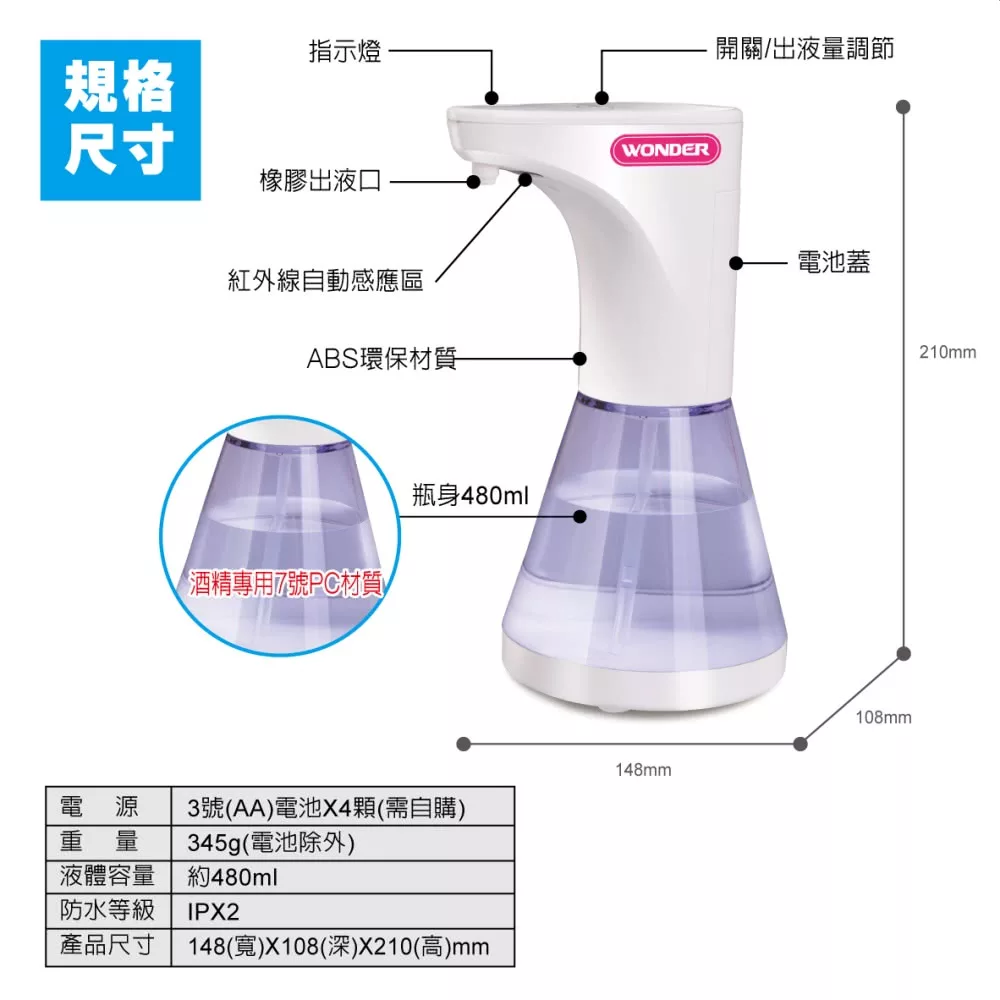 規格尺寸

指示燈

開關/出液量調節

WONDER

橡膠出液口

紅外線自動感應區

電池蓋

ABS環保材質

210mm

瓶身480ml

酒精專用7號PC材質

108mm

148mm

| 電　源 | 3號(AA)電池X4顆(需自購) |
|---|---|
| 重　量 | 345g(電池除外) |
| 液體容量 | 約480ml |
| 防水等級 | IPX2 |
| 產品尺寸 | 148(寬)X108(深)X210(高)mm |