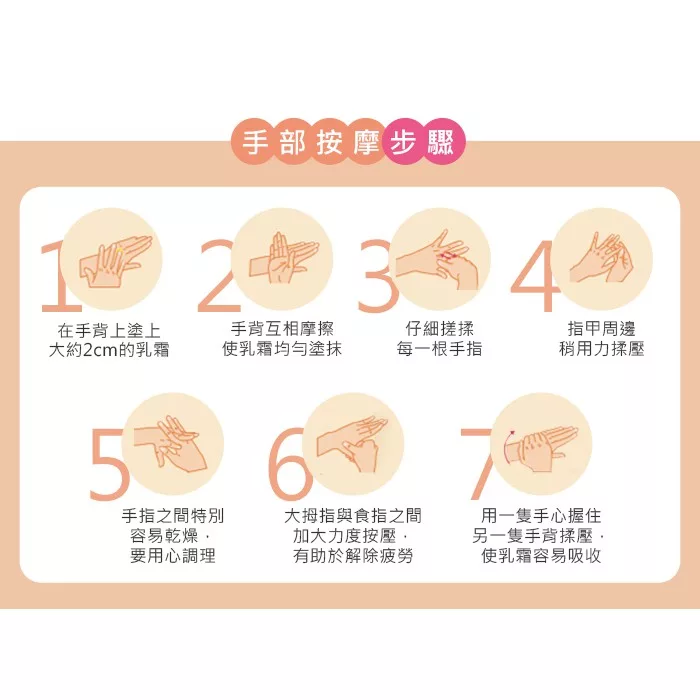 手部按摩步驟

1
在手背上塗上
大約2cm的乳霜

2
手背互相摩擦
使乳霜均勻塗抹

3
仔細搓揉
每一根手指

4
指甲周邊
稍用力揉壓

5
手指之間特別
容易乾燥，
要用心調理

6
大拇指與食指之間
加大力度按壓，
有助於解除疲勞

7
用一隻手心握住
另一隻手背揉壓，
使乳霜容易吸收