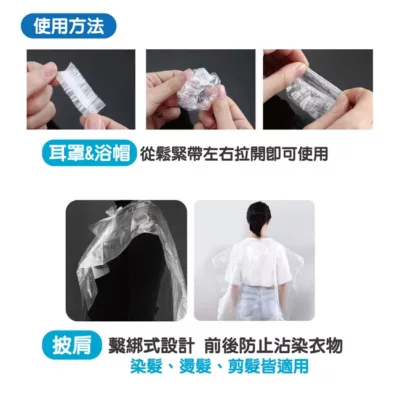 使用方法

耳罩&浴帽 從鬆緊帶左右拉開即可使用

披肩 繫綁式設計 前後防止沾染衣物
染髮、燙髮、剪髮皆適用