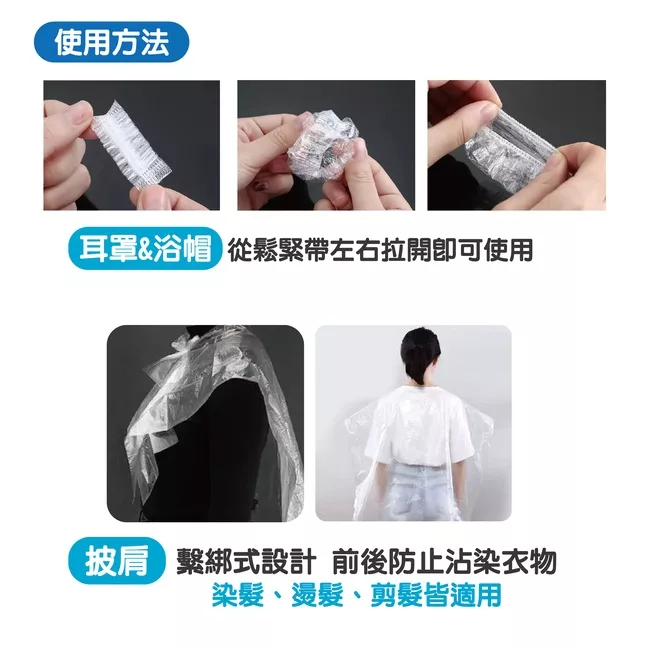 使用方法

耳罩&浴帽 從鬆緊帶左右拉開即可使用

披肩 繫綁式設計 前後防止沾染衣物
染髮、燙髮、剪髮皆適用